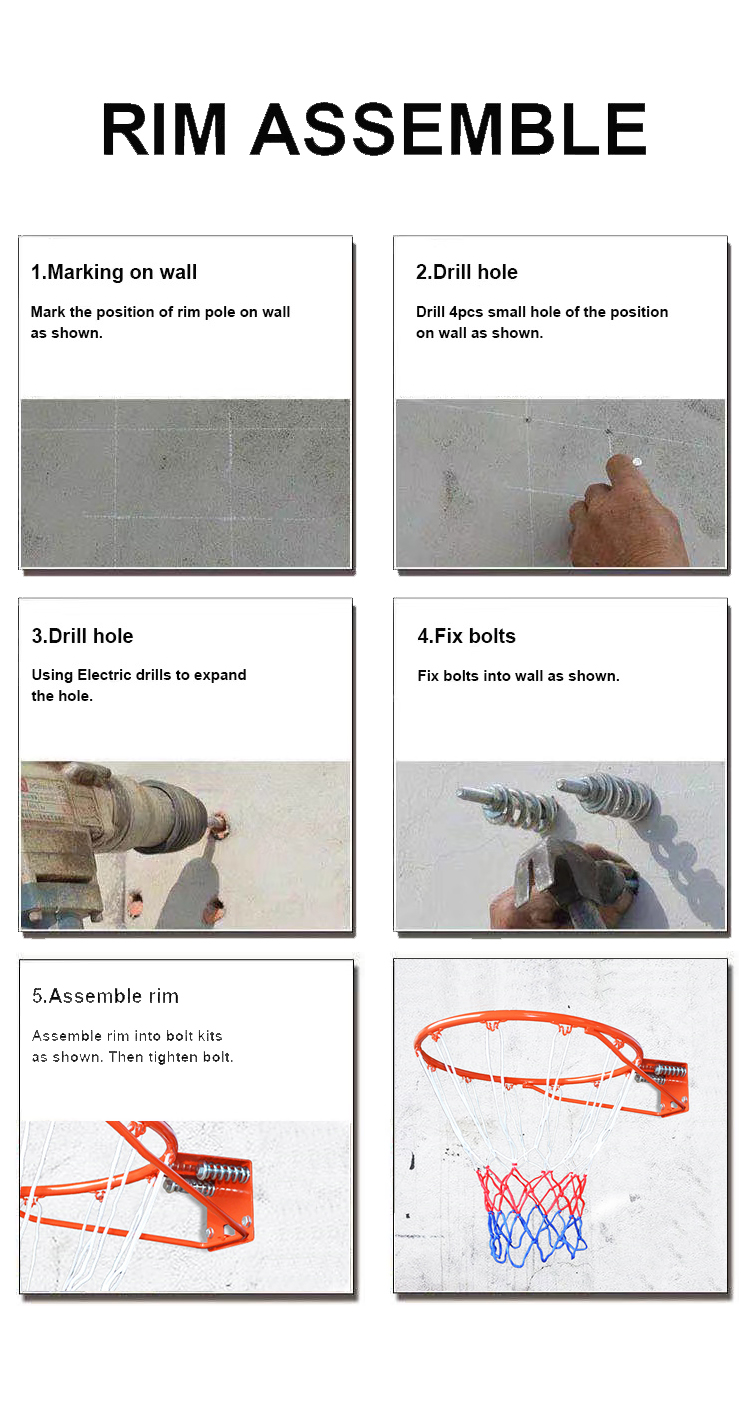 RIM ASSEMBLE

1.Marking on wall

Mark the position of rim pole on wall as shown.

2.Drill hole

Drill 4pcs small hole of the position on wall as shown.

3.Drill hole

Using Electric drills to expand the hole.

4.Fix bolts

Fix bolts into wall as shown.

5.Assemble rim

Assemble rim into bolt kits as shown. Then tighten bolt.